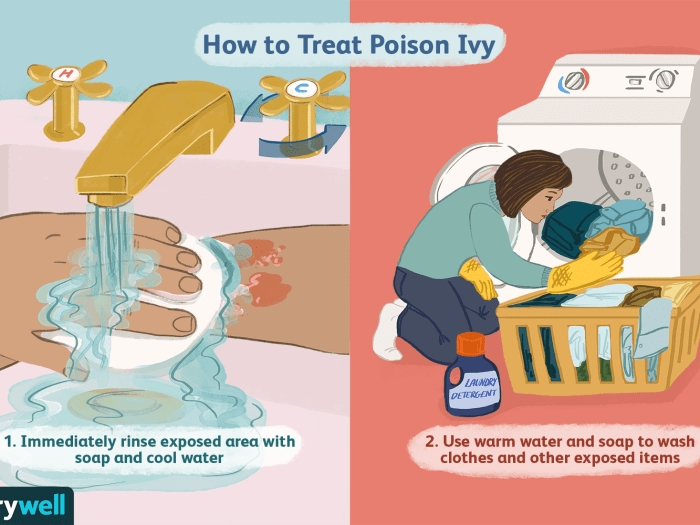 How to Treat Poison Ivy

H

C

1. Immediately rinse exposed area with soap and cool water

LAUNDRY DETERGENT

2. Use warm water and soap to wash clothes and other exposed items

rywell