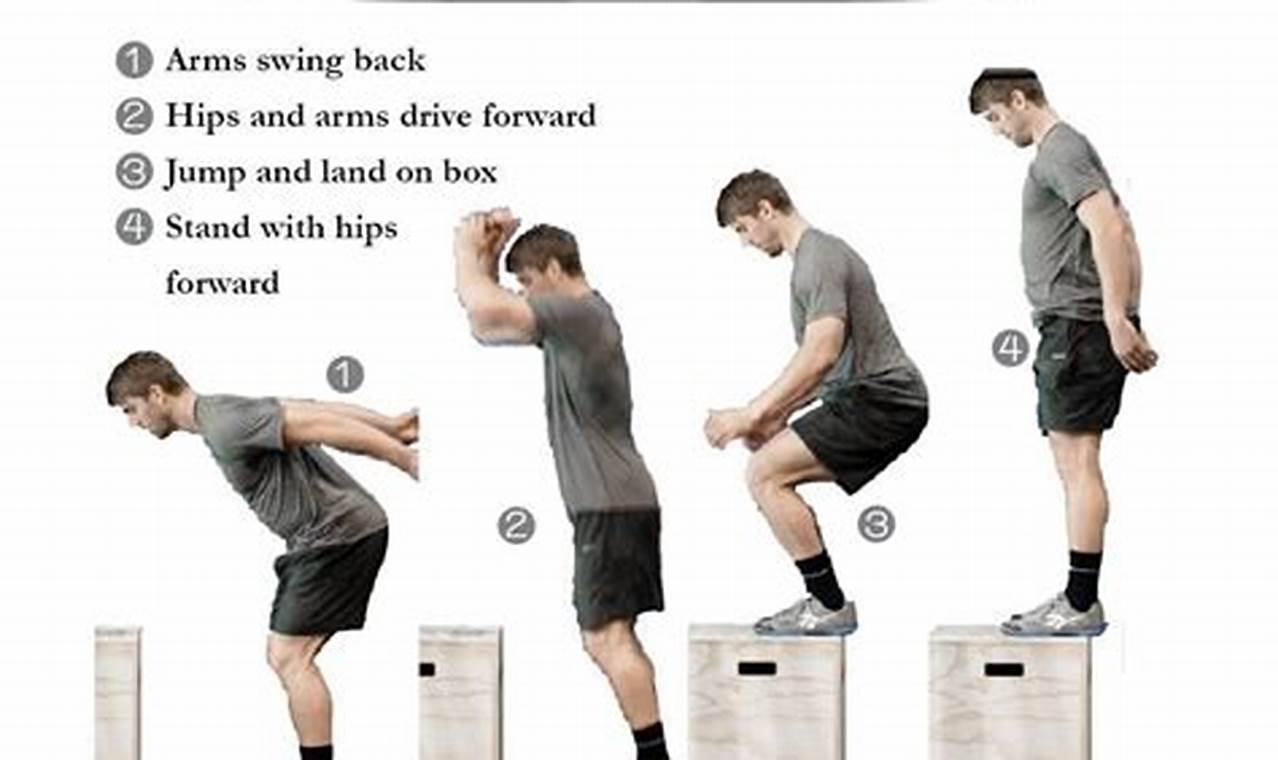 1 Arms swing back
2 Hips and arms drive forward
3 Jump and land on box
4 Stand with hips forward

1

2

3

4